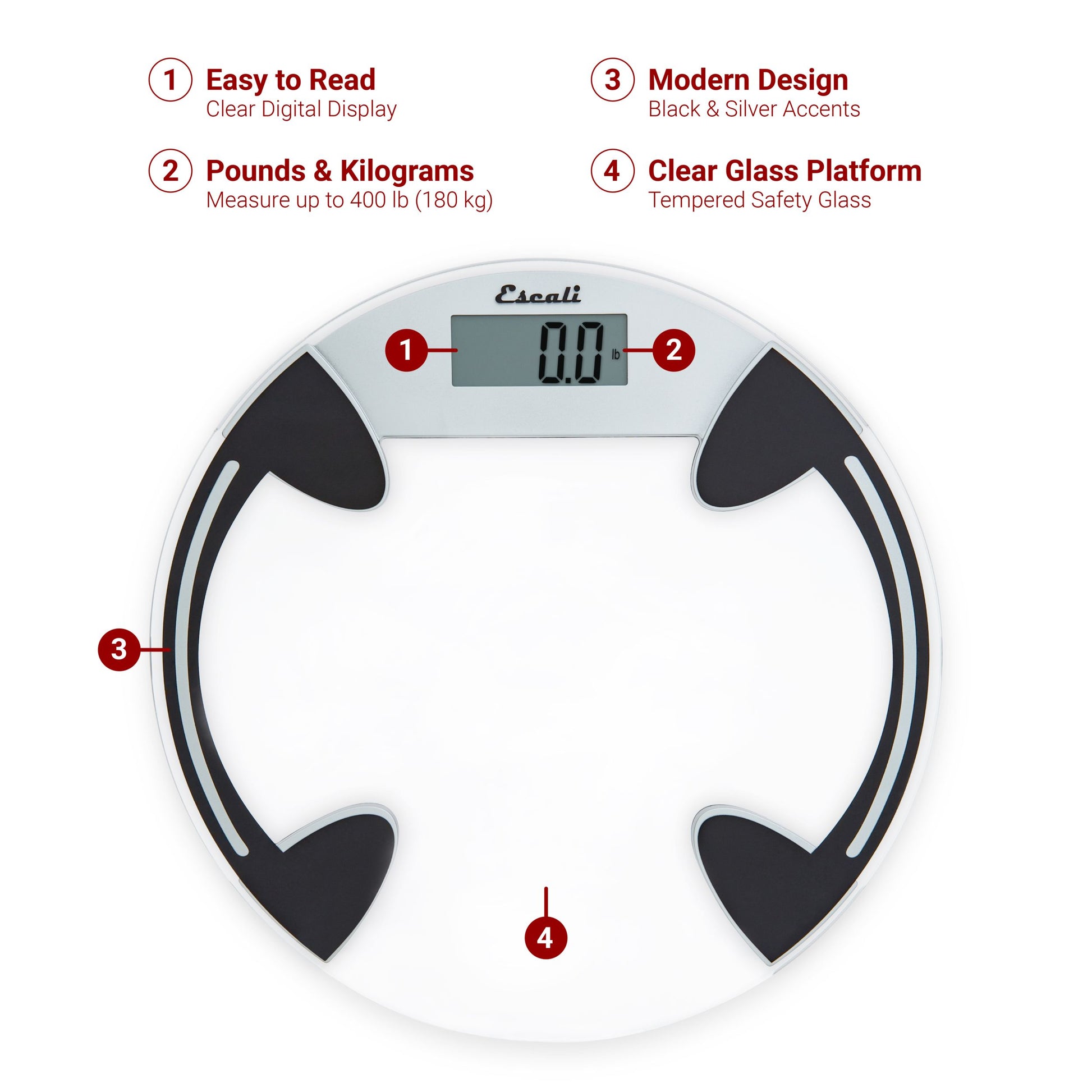 1 Easy to Read
Clear Digital Display

2 Pounds & Kilograms
Measure up to 400 lb (180 kg)

3 Modern Design
Black & Silver Accents

4 Clear Glass Platform
Tempered Safety Glass

Escali

1

0.0 lb

2

3

4