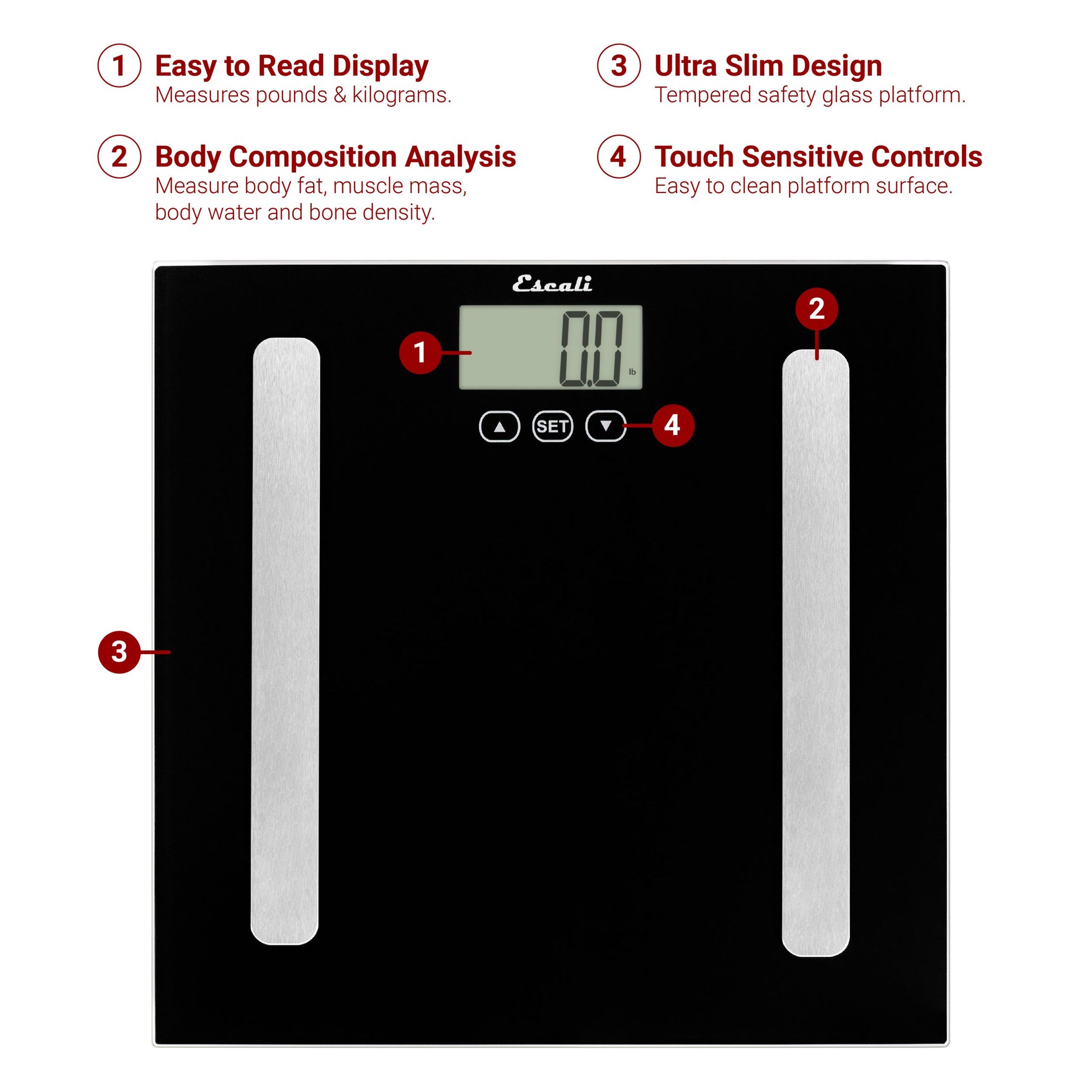 1 Easy to Read Display
Measures pounds & kilograms.

2 Body Composition Analysis
Measure body fat, muscle mass, body water and bone density.

3 Ultra Slim Design
Tempered safety glass platform.

4 Touch Sensitive Controls
Easy to clean platform surface.

Escali

2

1

0.0 lb

▲ SET ▼

4

3