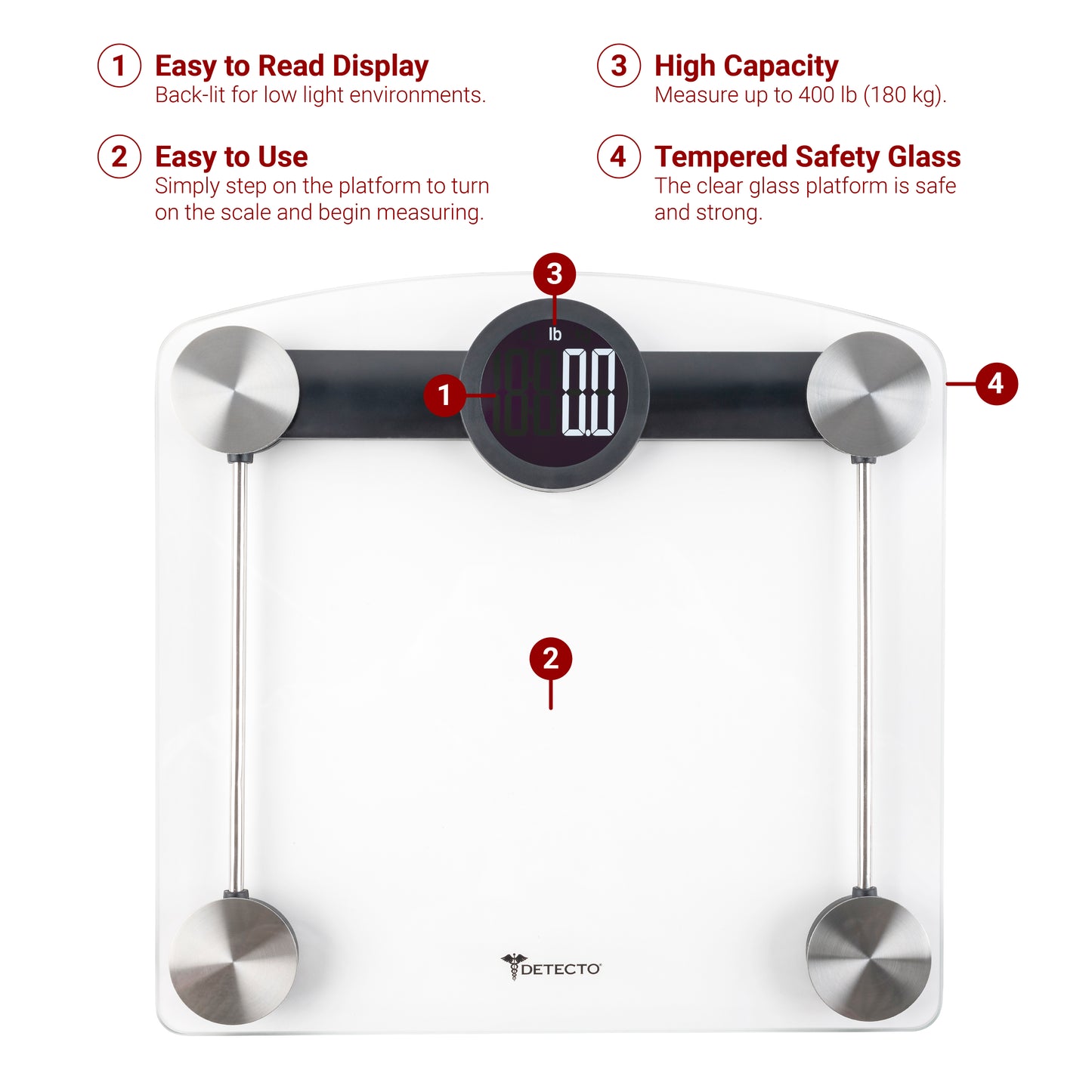 1 Easy to Read Display
Back-lit for low light environments.

2 Easy to Use
Simply step on the platform to turn on the scale and begin measuring.

3 High Capacity
Measure up to 400 lb (180 kg).

4 Tempered Safety Glass
The clear glass platform is safe and strong.

3

lb

1

0.0

4

2

DETECTO