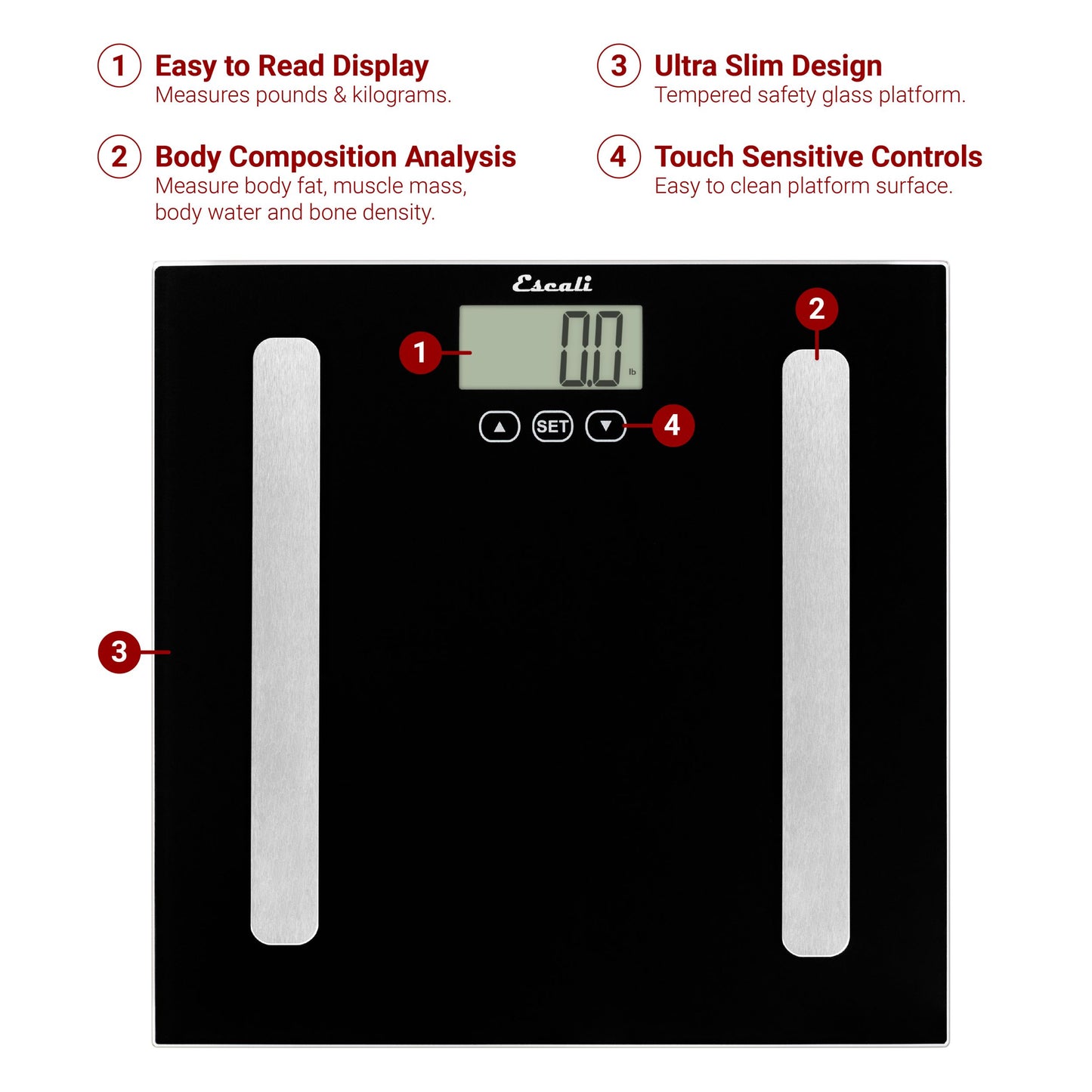 1 Easy to Read Display
Measures pounds & kilograms.

2 Body Composition Analysis
Measure body fat, muscle mass, body water and bone density.

3 Ultra Slim Design
Tempered safety glass platform.

4 Touch Sensitive Controls
Easy to clean platform surface.

Escali

2

1

0.0 lb

▲ SET ▼

4

3