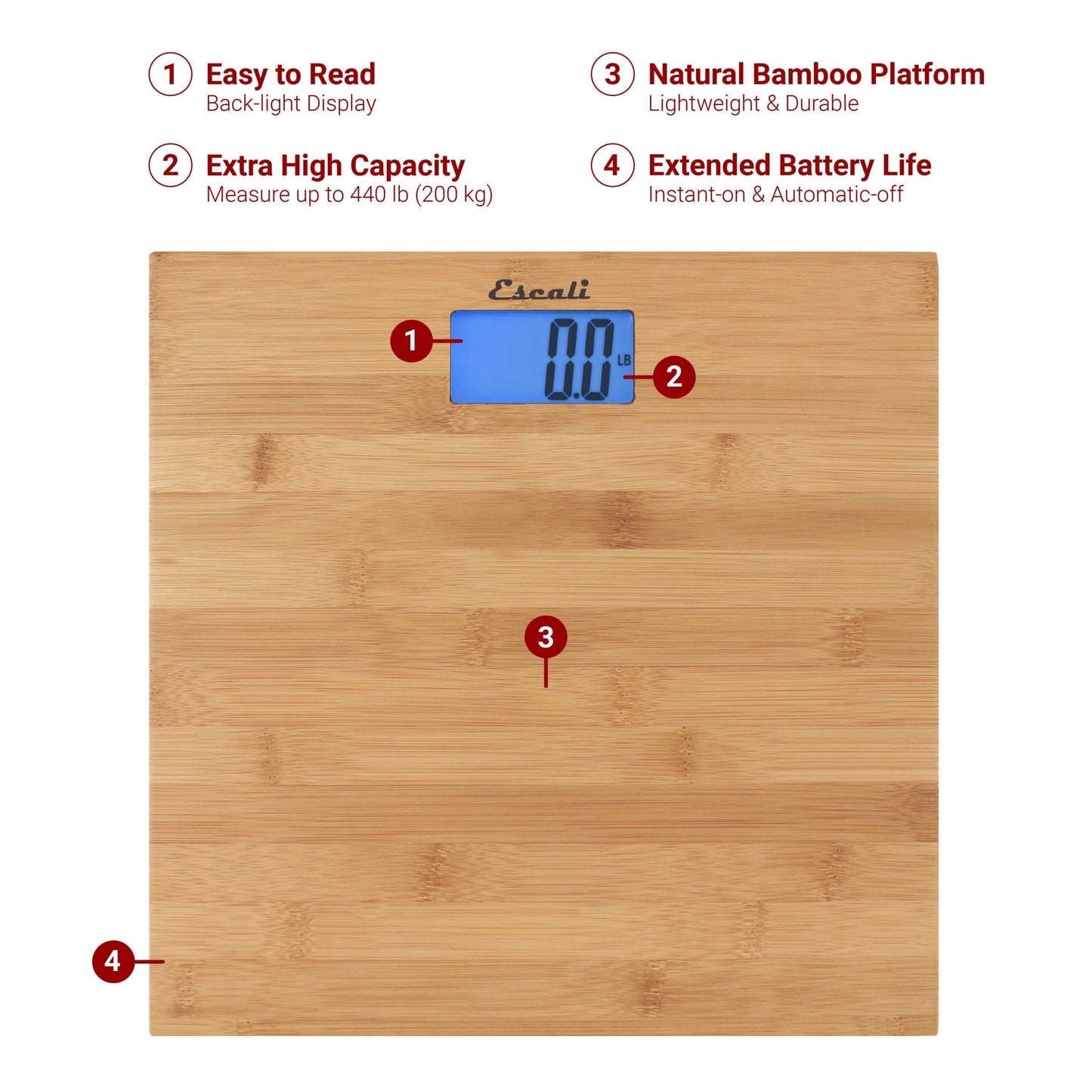 1 Easy to Read
Back-light Display

2 Extra High Capacity
Measure up to 440 lb (200 kg)

3 Natural Bamboo Platform
Lightweight & Durable

4 Extended Battery Life
Instant-on & Automatic-off

Escali

1

0.0 LB

2

3

4