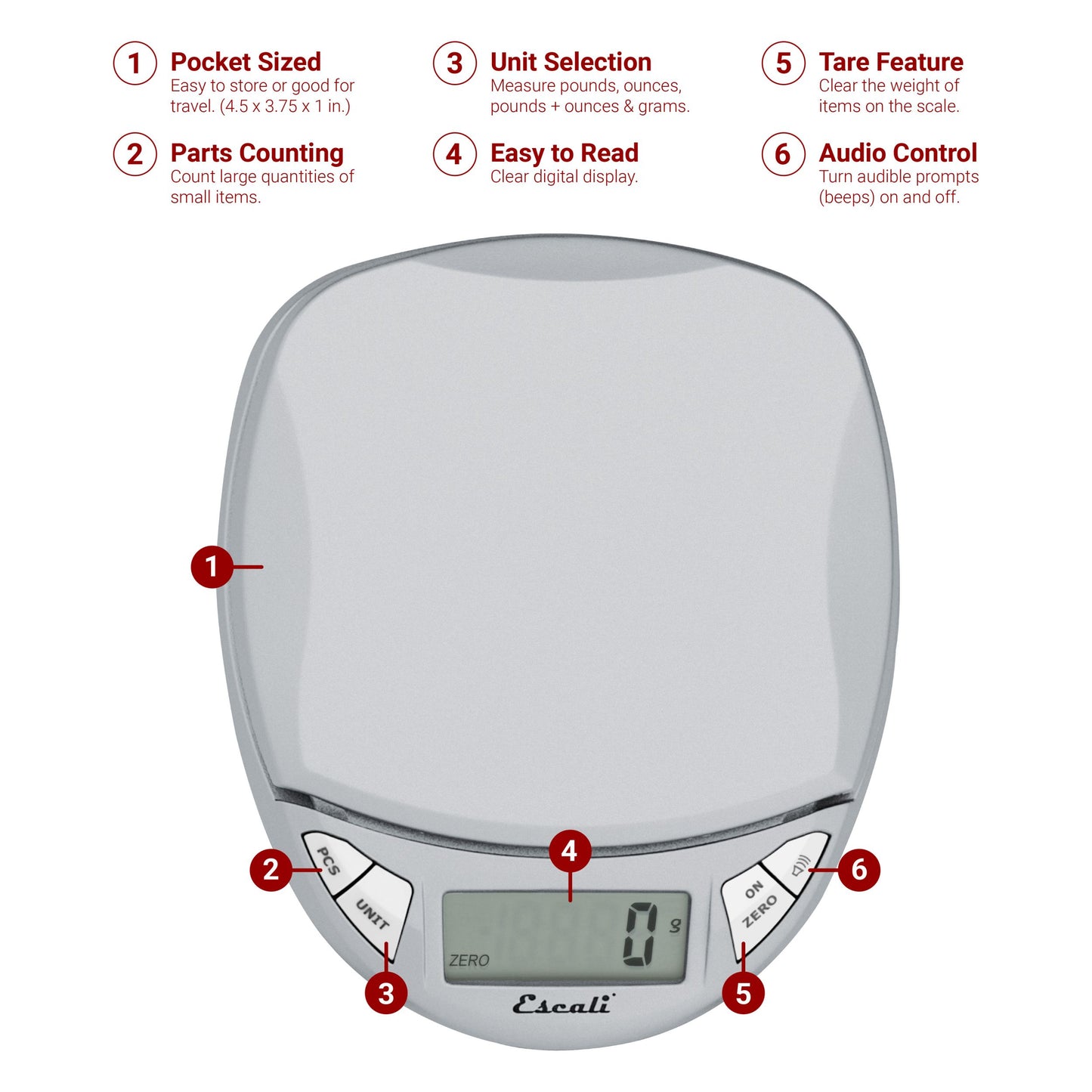 1 Pocket Sized
Easy to store or good for travel. (4.5 x 3.75 x 1 in.)

2 Parts Counting
Count large quantities of small items.

3 Unit Selection
Measure pounds, ounces, pounds + ounces & grams.

4 Easy to Read
Clear digital display.

5 Tare Feature
Clear the weight of items on the scale.

6 Audio Control
Turn audible prompts (beeps) on and off.

1

2 PCS

UNIT

3

4

0 g

ZERO

Escali

ON ZERO

5

6