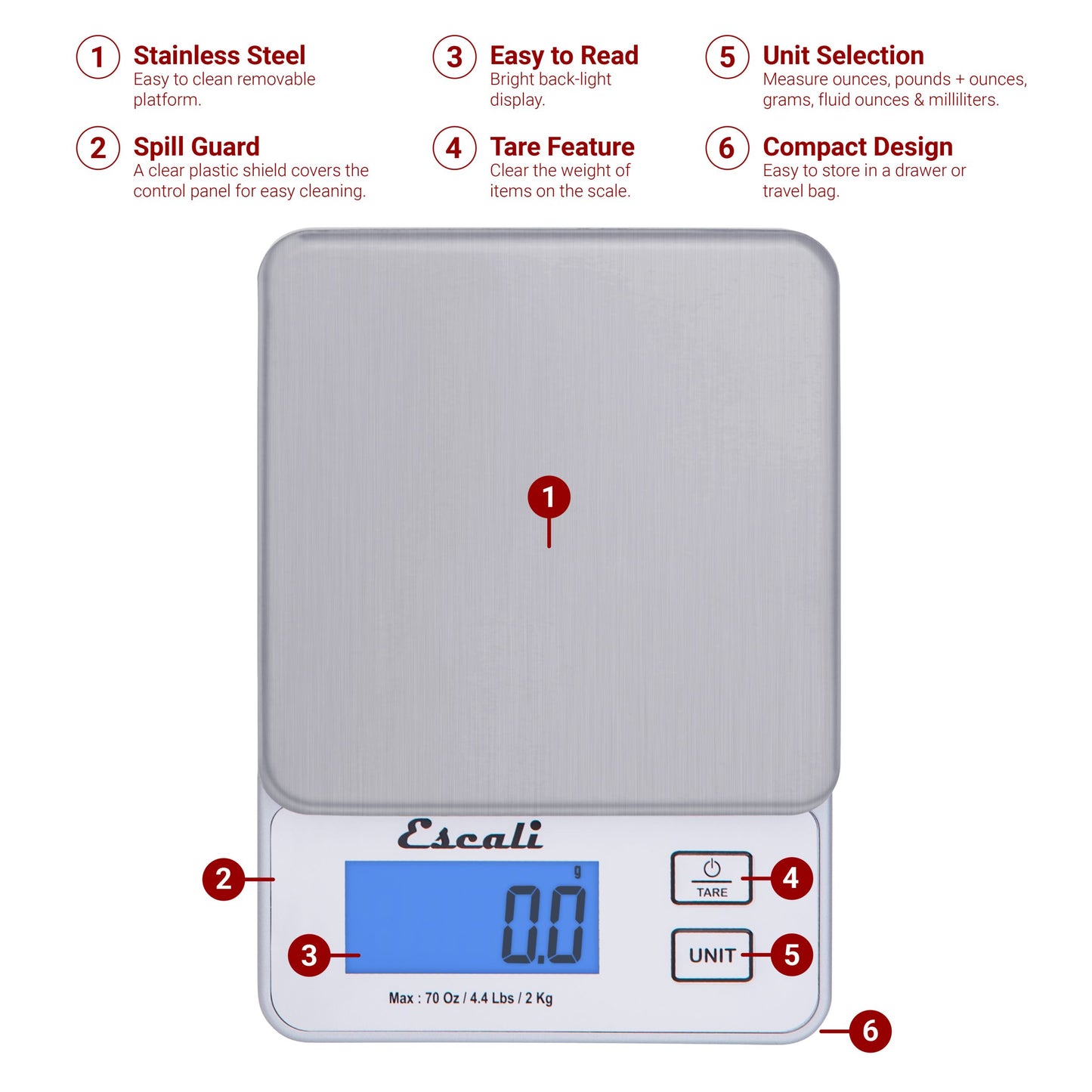 1 Stainless Steel
Easy to clean removable platform.

2 Spill Guard
A clear plastic shield covers the control panel for easy cleaning.

3 Easy to Read
Bright back-light display.

4 Tare Feature
Clear the weight of items on the scale.

5 Unit Selection
Measure ounces, pounds + ounces, grams, fluid ounces & milliliters.

6 Compact Design
Easy to store in a drawer or travel bag.

1

Escali

2

g
0.0

3

TARE

4

UNIT

5

Max : 70 Oz / 4.4 Lbs / 2 Kg

6