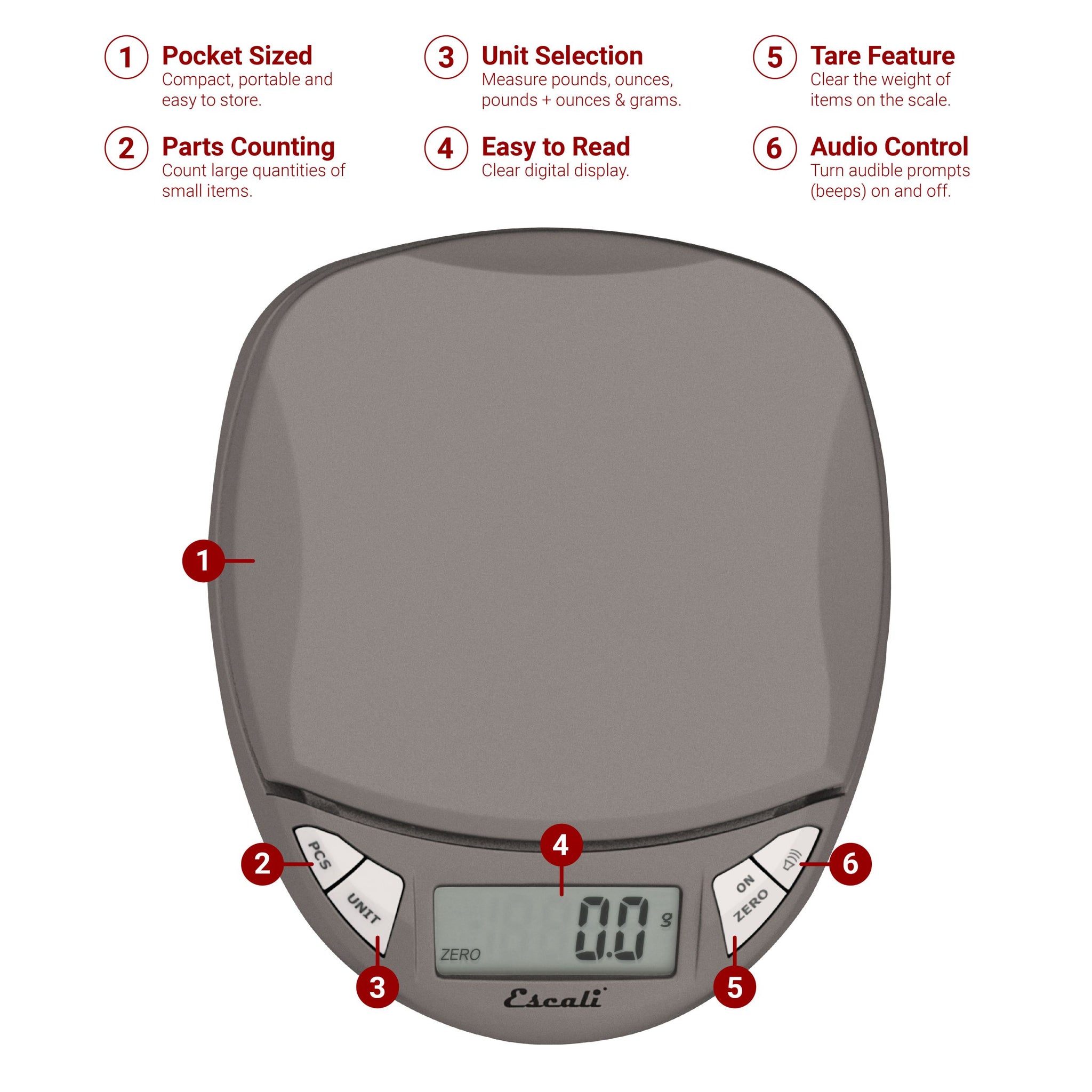 1 Pocket Sized
Compact, portable and easy to store.

2 Parts Counting
Count large quantities of small items.

3 Unit Selection
Measure pounds, ounces, pounds + ounces & grams.

4 Easy to Read
Clear digital display.

5 Tare Feature
Clear the weight of items on the scale.

6 Audio Control
Turn audible prompts (beeps) on and off.

1

2 PCS

UNIT

3

4

0.0 g

ZERO

Escali

ON ZERO

5

6