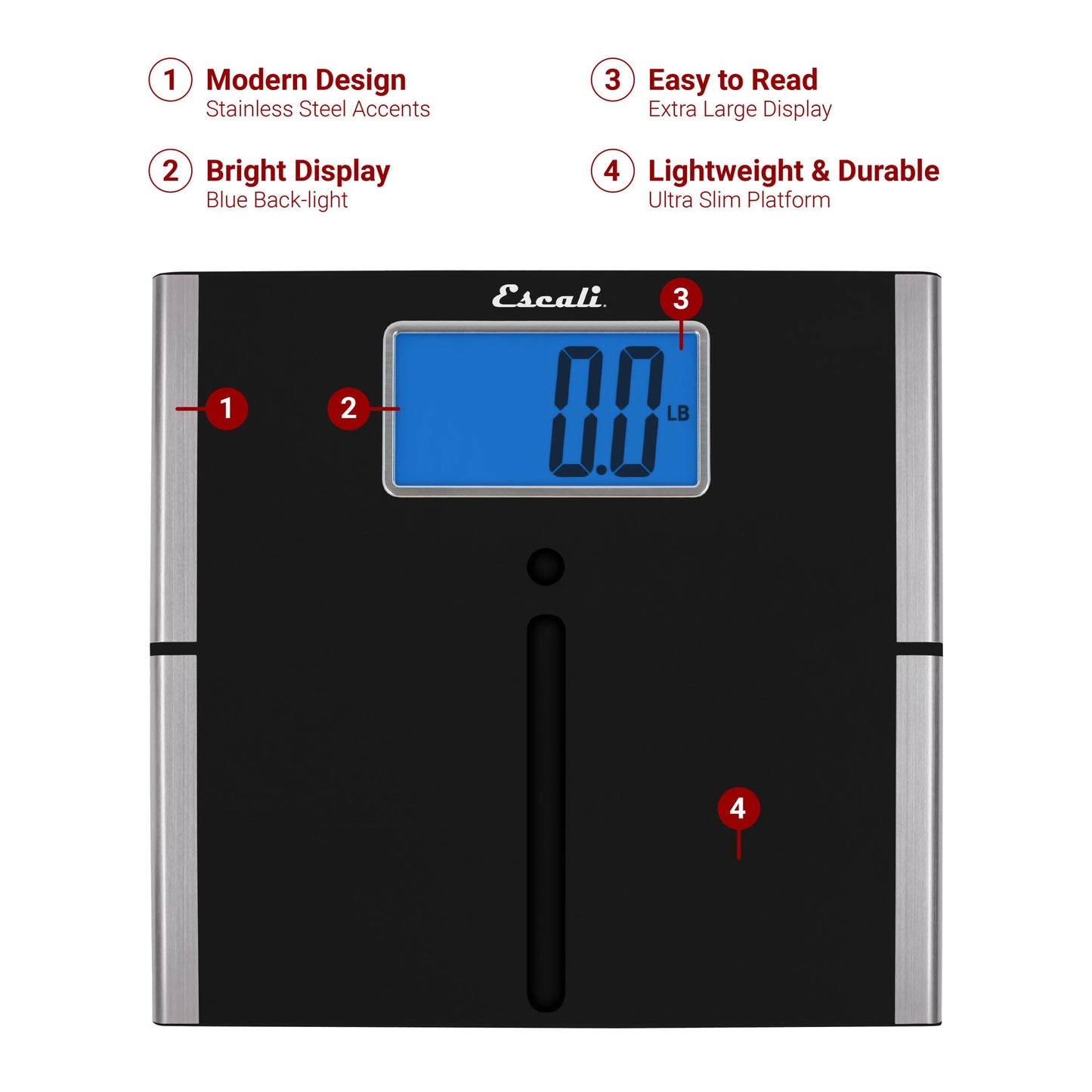 1 Modern Design
Stainless Steel Accents

2 Bright Display
Blue Back-light

3 Easy to Read
Extra Large Display

4 Lightweight & Durable
Ultra Slim Platform

Escali

3

1

2

0.0 LB

4